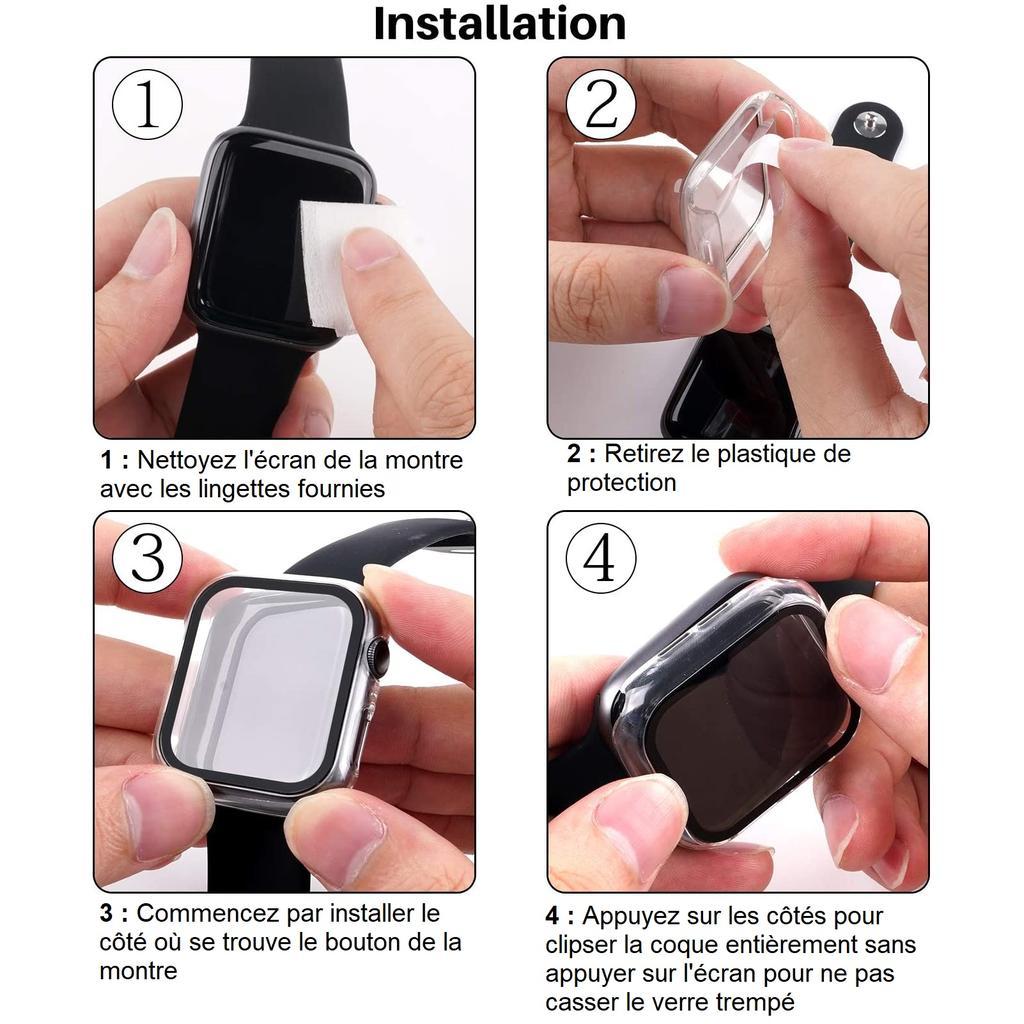 Installation

1

1 : Nettoyez l'écran de la montre avec les lingettes fournies

2

2 : Retirez le plastique de protection

3

3 : Commencez par installer le côté où se trouve le bouton de la montre

4

4 : Appuyez sur les côtés pour clipser la coque entièrement sans appuyer sur l'écran pour ne pas casser le verre trempé