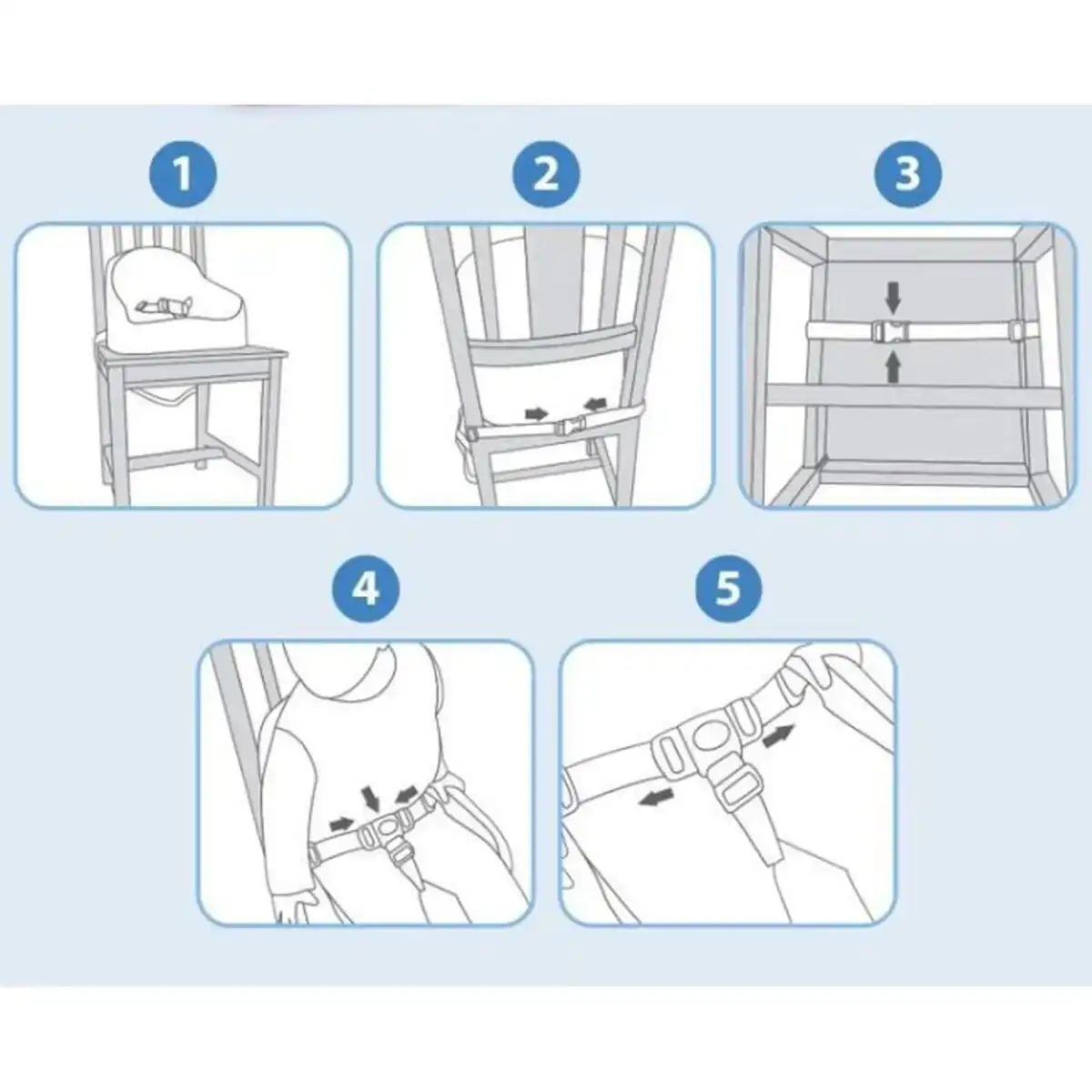 1

2

3

4

5