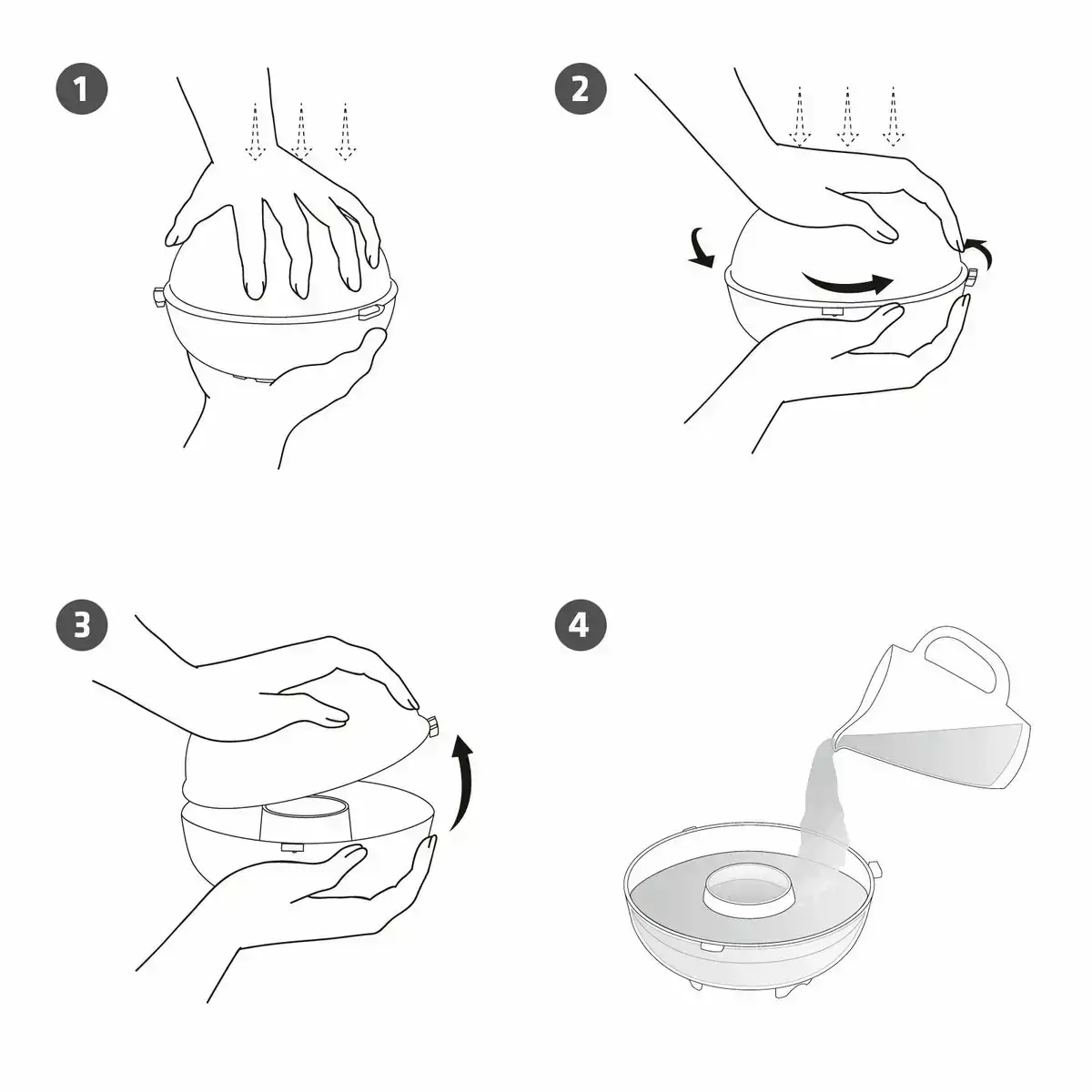 1

2

3

4