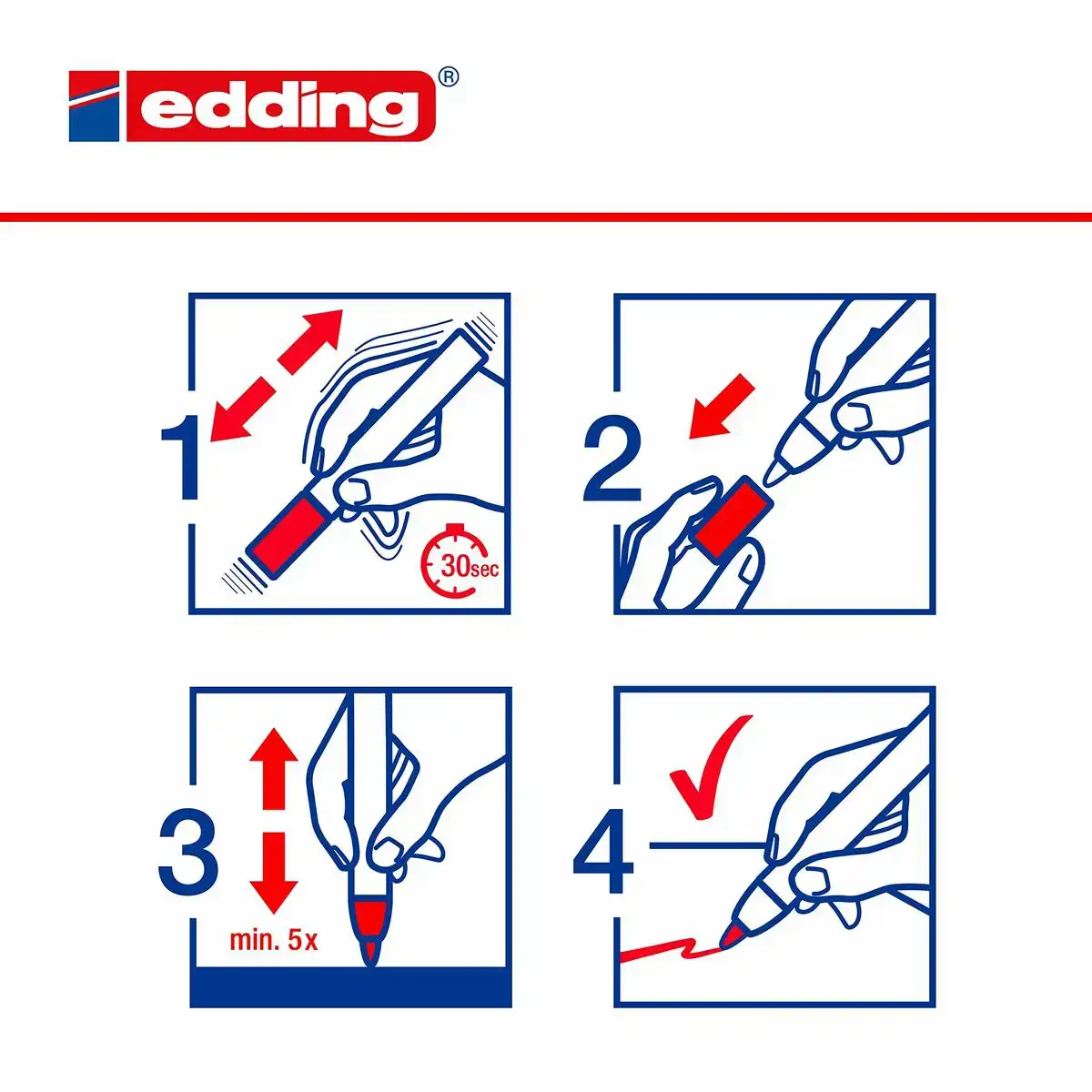 edding®

1

30sec

2

3

min. 5x

4