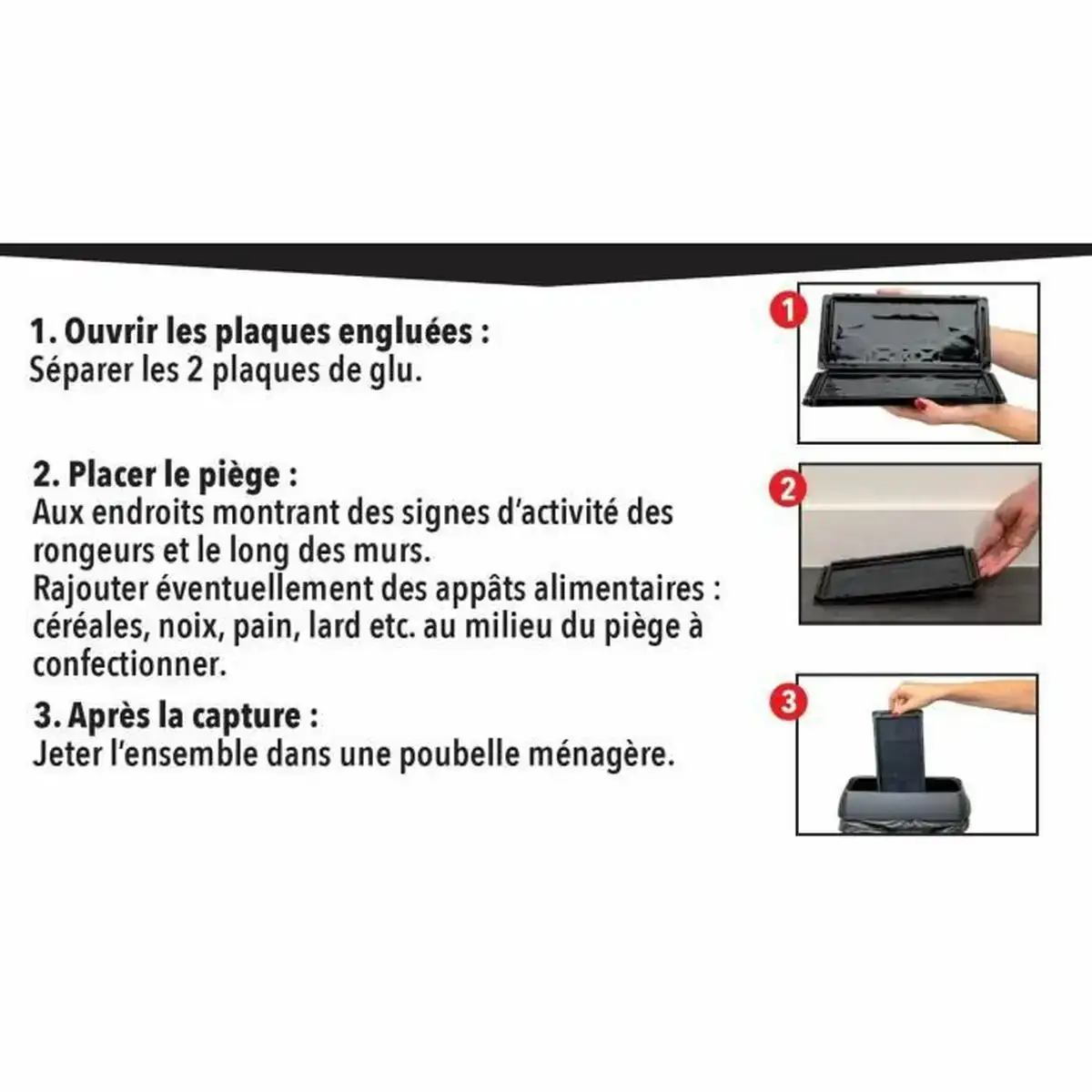 1. Ouvrir les plaques engluées :
Séparer les 2 plaques de glu.

2. Placer le piège :
Aux endroits montrant des signes d'activité des rongeurs et le long des murs.
Rajouter éventuellement des appâts alimentaires : céréales, noix, pain, lard etc. au milieu du piège à confectionner.

3. Après la capture :
Jeter l'ensemble dans une poubelle ménagère.

1

2

3