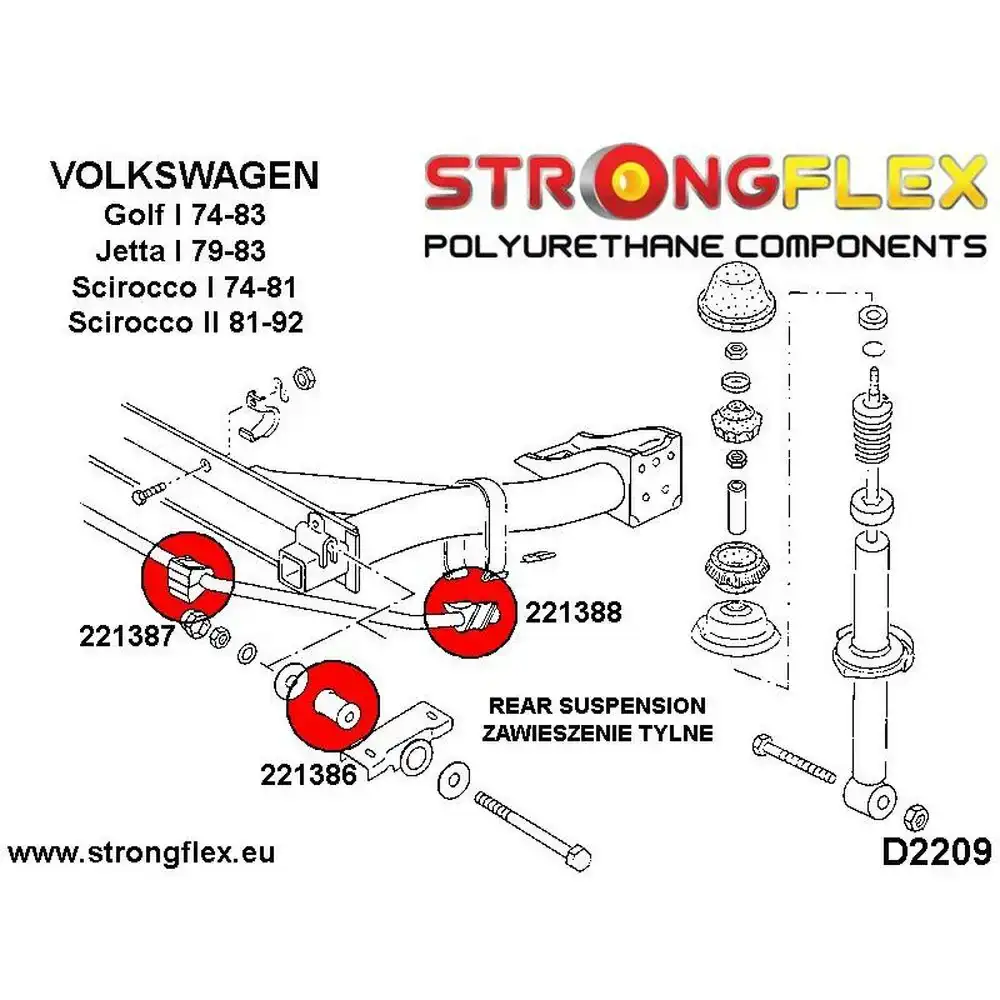 VOLKSWAGEN
Golf I 74-83
Jetta I 79-83
Scirocco I 74-81
Scirocco II 81-92

STRONGFLEX
POLYURETHANE COMPONENTS

221387

221388

221386

REAR SUSPENSION
ZAWIESZENIE TYLNE

www.strongflex.eu

D2209