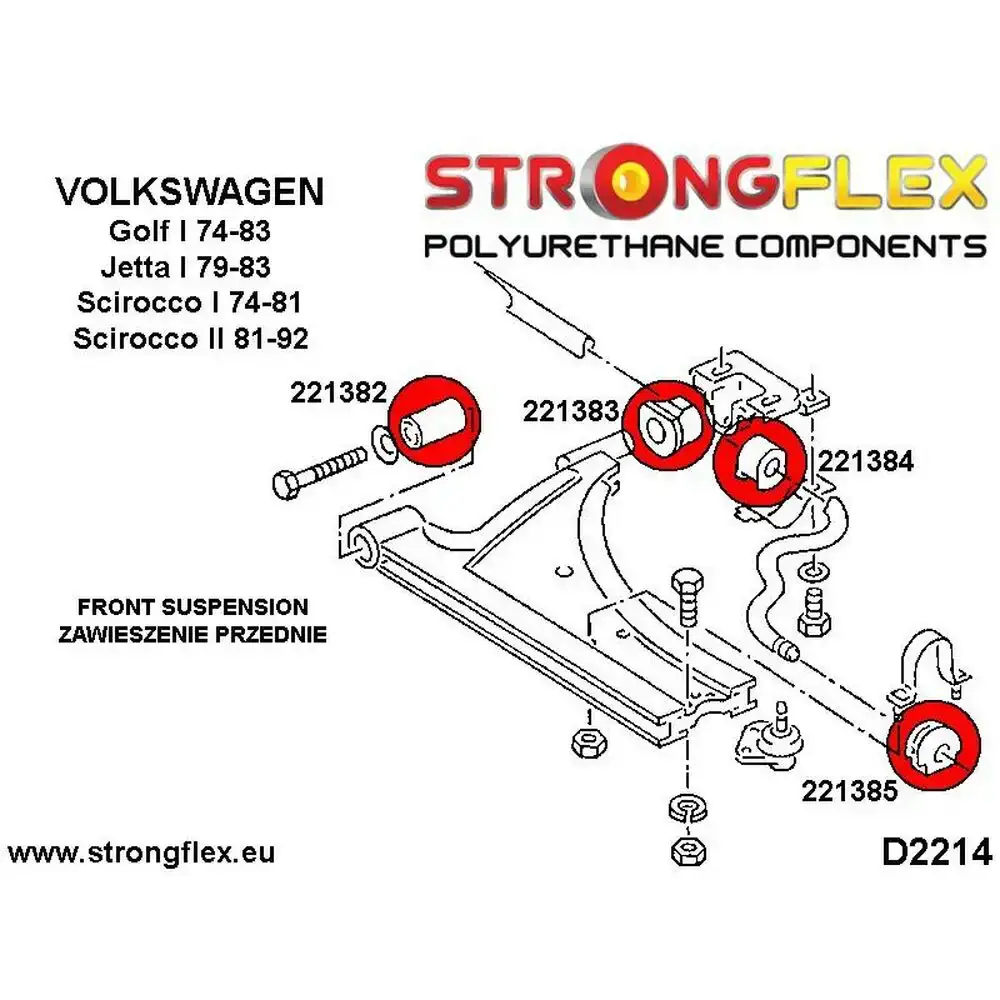 STRONGFLEX
POLYURETHANE COMPONENTS

VOLKSWAGEN
Golf I 74-83
Jetta I 79-83
Scirocco I 74-81
Scirocco II 81-92

221382
221383
221384

FRONT SUSPENSION
ZAWIESZENIE PRZEDNIE

221385

www.strongflex.eu

D2214