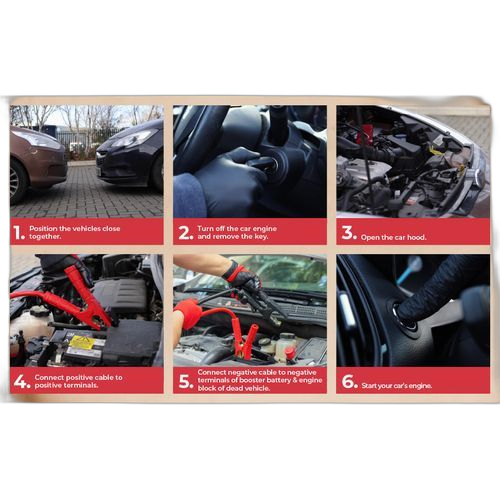 1. Position the vehicles close together.

2. Turn off the car engine and remove the key.

3. Open the car hood.

4. Connect positive cable to positive terminals.

5. Connect negative cable to negative terminals of booster battery & engine block of dead vehicle.

6. Start your car's engine.