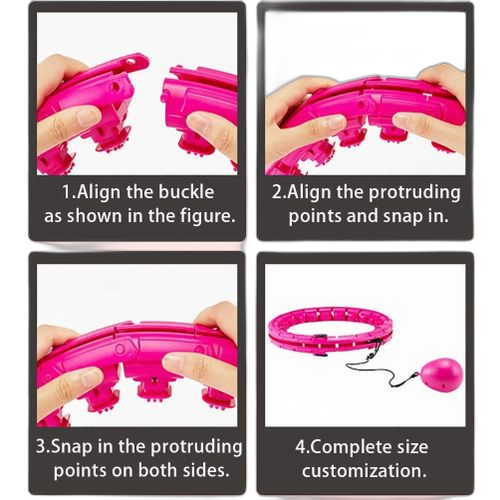 1.Align the buckle as shown in the figure.

2.Align the protruding points and snap in.

3.Snap in the protruding points on both sides.

4.Complete size customization.