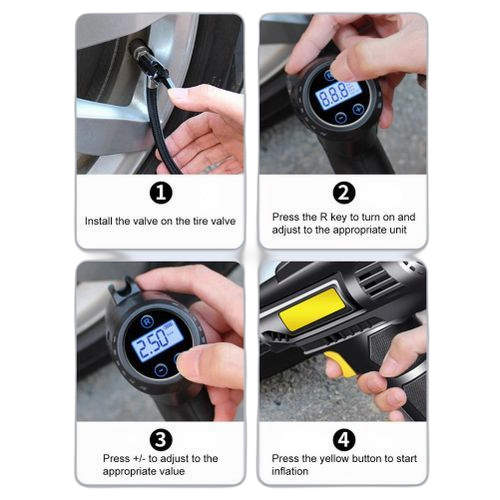 8.8.8

1

Install the valve on the tire valve

2

Press the R key to turn on and adjust to the appropriate unit

R

2.50

3

Press +/- to adjust to the appropriate value

4

Press the yellow button to start inflation